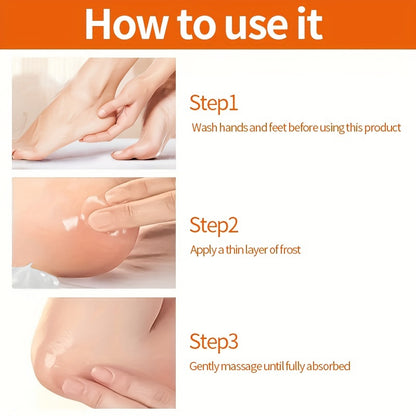 How to use it

Step1

Wash hands and feet before using this product

Step2

Apply a thin layer of frost

Step3

Gently massage until fully absorbed