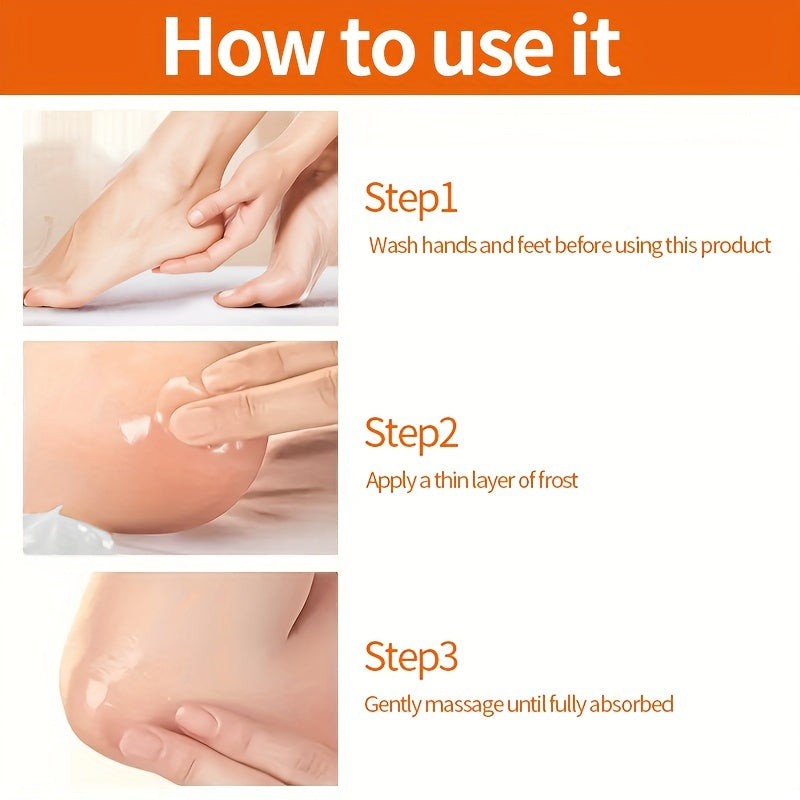 How to use it

Step1

Wash hands and feet before using this product

Step2

Apply a thin layer of frost

Step3

Gently massage until fully absorbed