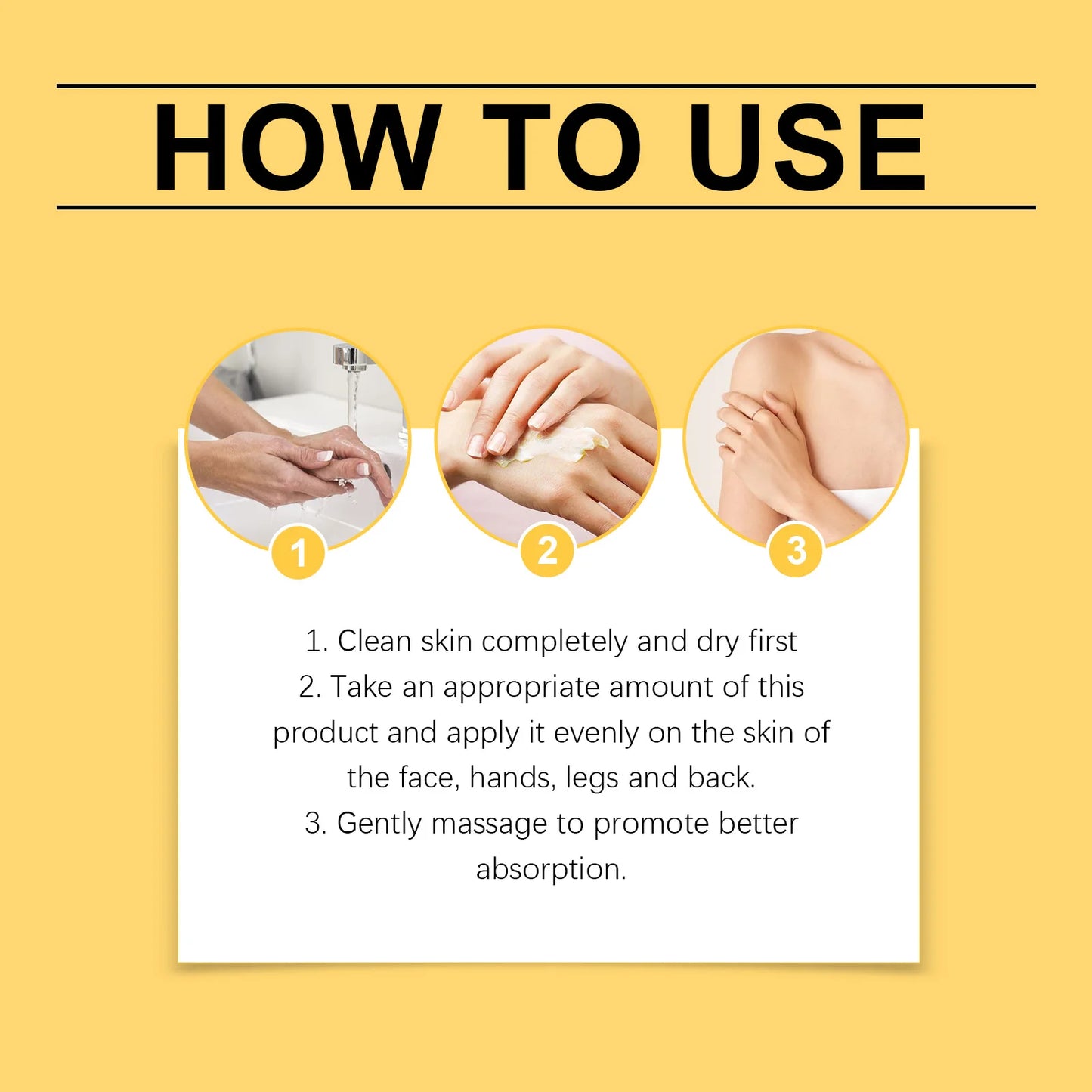 HOW TO USE

1

2

3

1. Clean skin completely and dry first
2. Take an appropriate amount of this product and apply it evenly on the skin of the face, hands, legs and back.
3. Gently massage to promote better absorption.