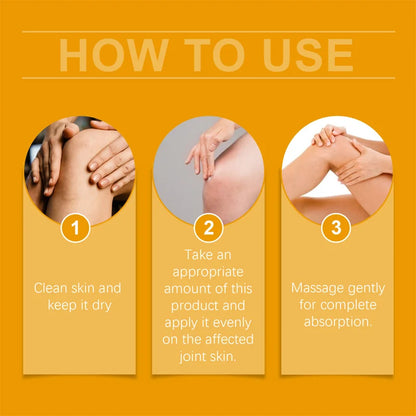 HOW TO USE

1

Clean skin and keep it dry

2

Take an appropriate amount of this product and apply it evenly on the affected joint skin.

3

Massage gently for complete absorption.