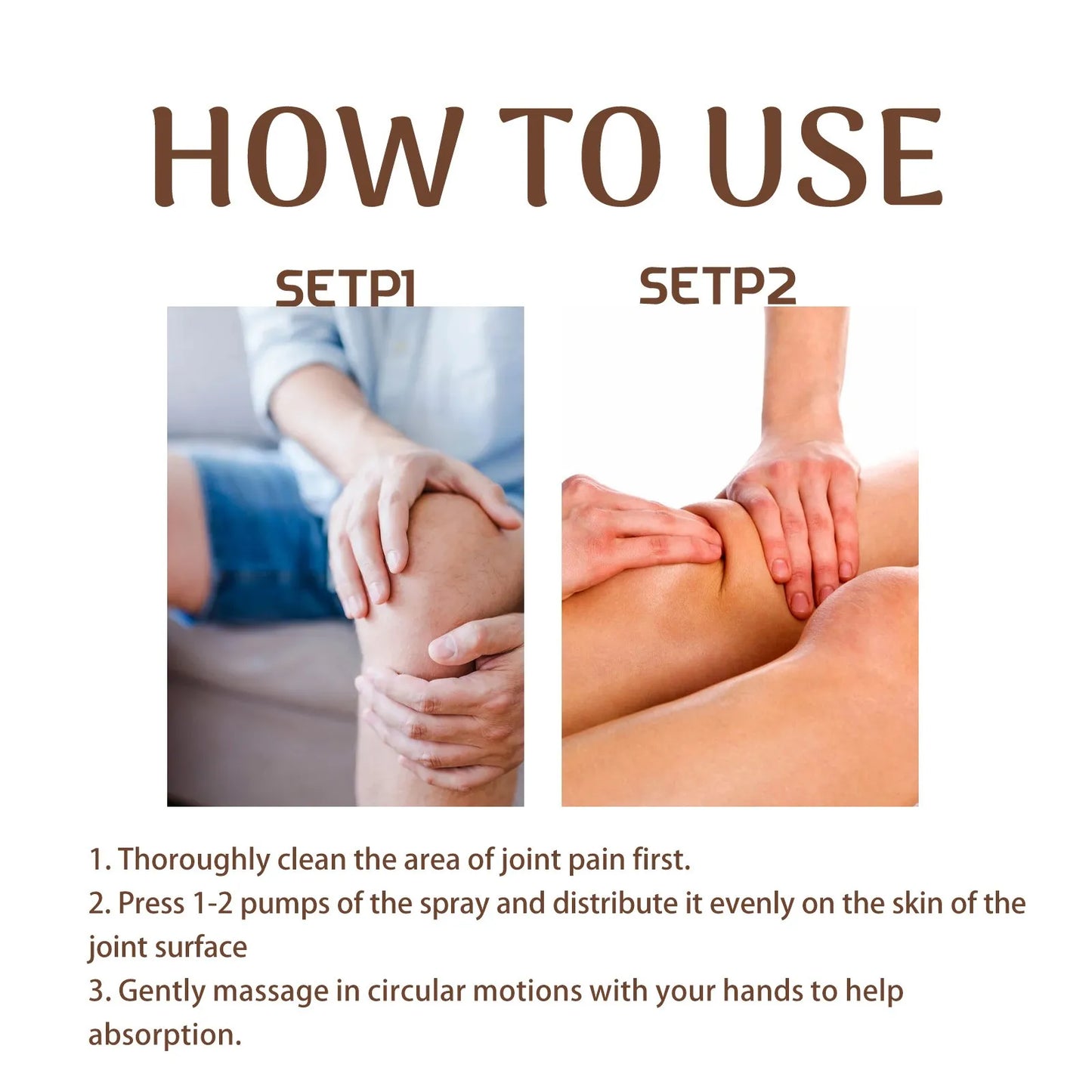 HOW TO USE

SETP1

SETP2

1. Thoroughly clean the area of joint pain first.
2. Press 1-2 pumps of the spray and distribute it evenly on the skin of the joint surface
3. Gently massage in circular motions with your hands to help absorption.